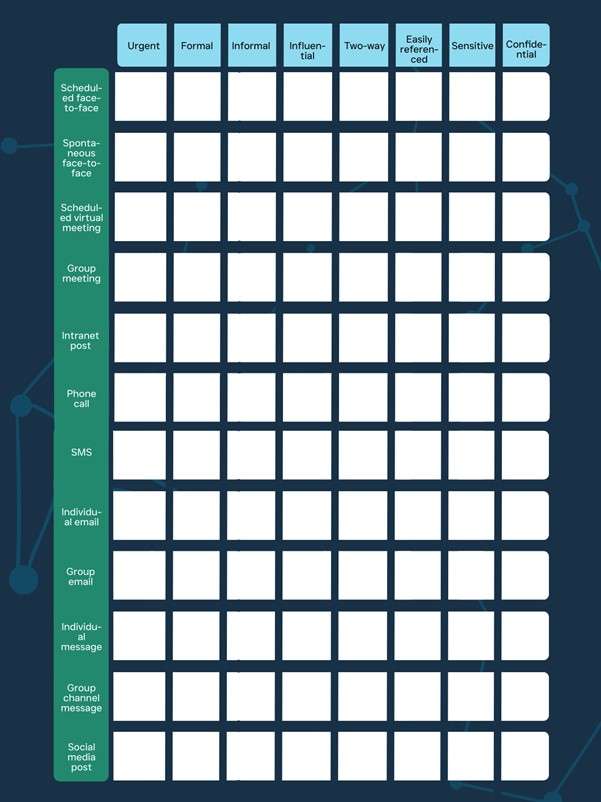 | | Urgent | Formal | Informal | Influential | Two-way | Easily referenced | Sensitive | Confidential |
|---|---|---|---|---|---|---|---|---|
| Scheduled face-to-face | | | | | | | | |
| Spontaneous face-to-face | | | | | | | | |
| Scheduled virtual meeting | | | | | | | | |
| Group meeting | | | | | | | | |
| Intranet post | | | | | | | | |
| Phone call | | | | | | | | |
| SMS | | | | | | | | |
| Individual email | | | | | | | | |
| Group email | | | | | | | | |
| Individual message | | | | | | | | |
| Group channel message | | | | | | | | |
| Social media post | | | | | | | | |